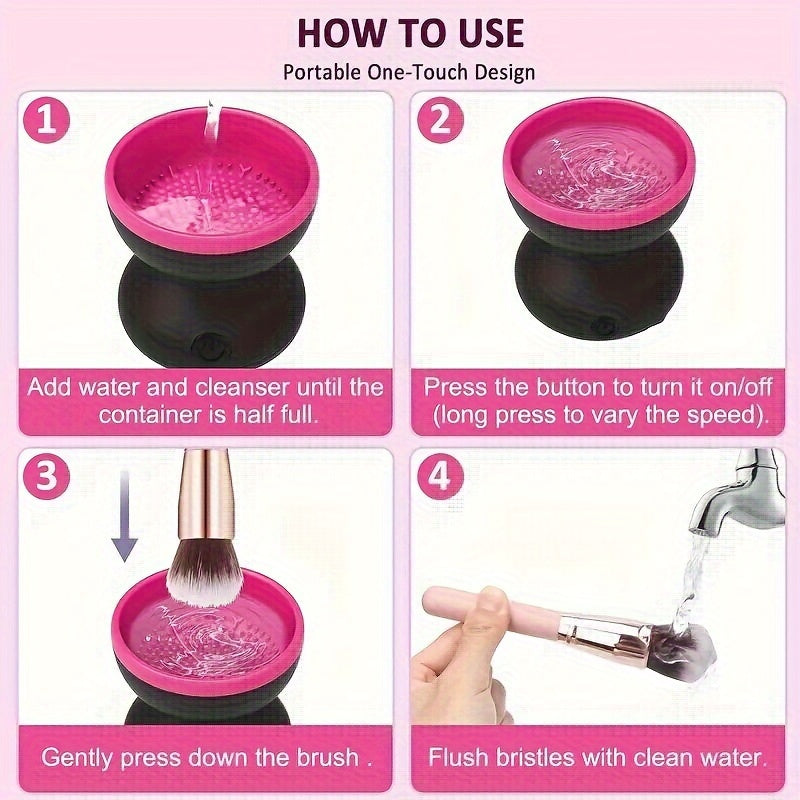 HOW TO USE

Portable One-Touch Design

1

Add water and cleanser until the container is half full.

2

Press the button to turn it on/off (long press to vary the speed).

3

Gently press down the brush .

4

Flush bristles with clean water.