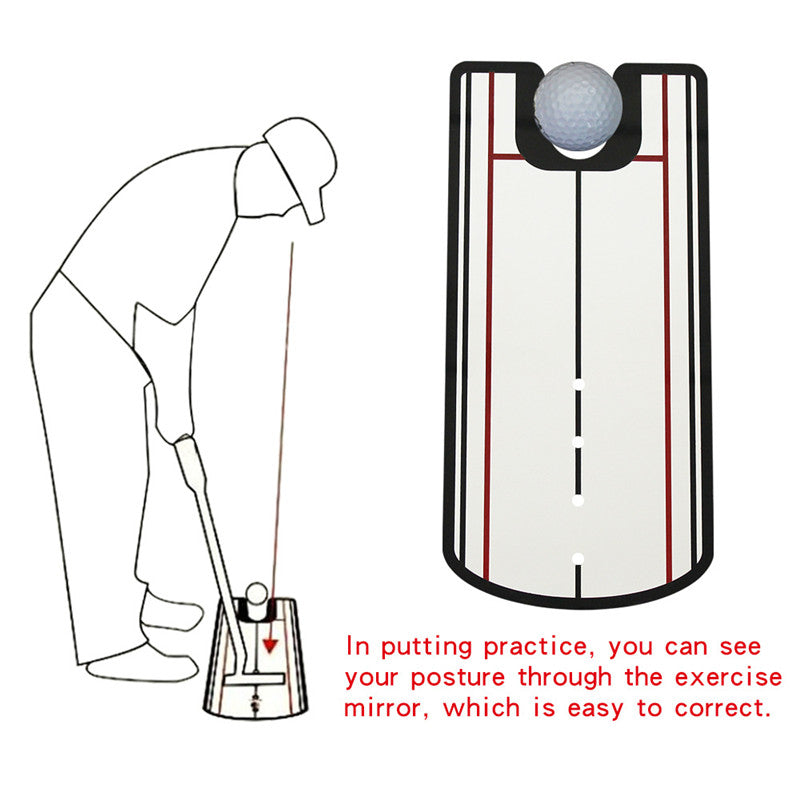 In putting practice, you can see your posture through the exercise mirror, which is easy to correct.